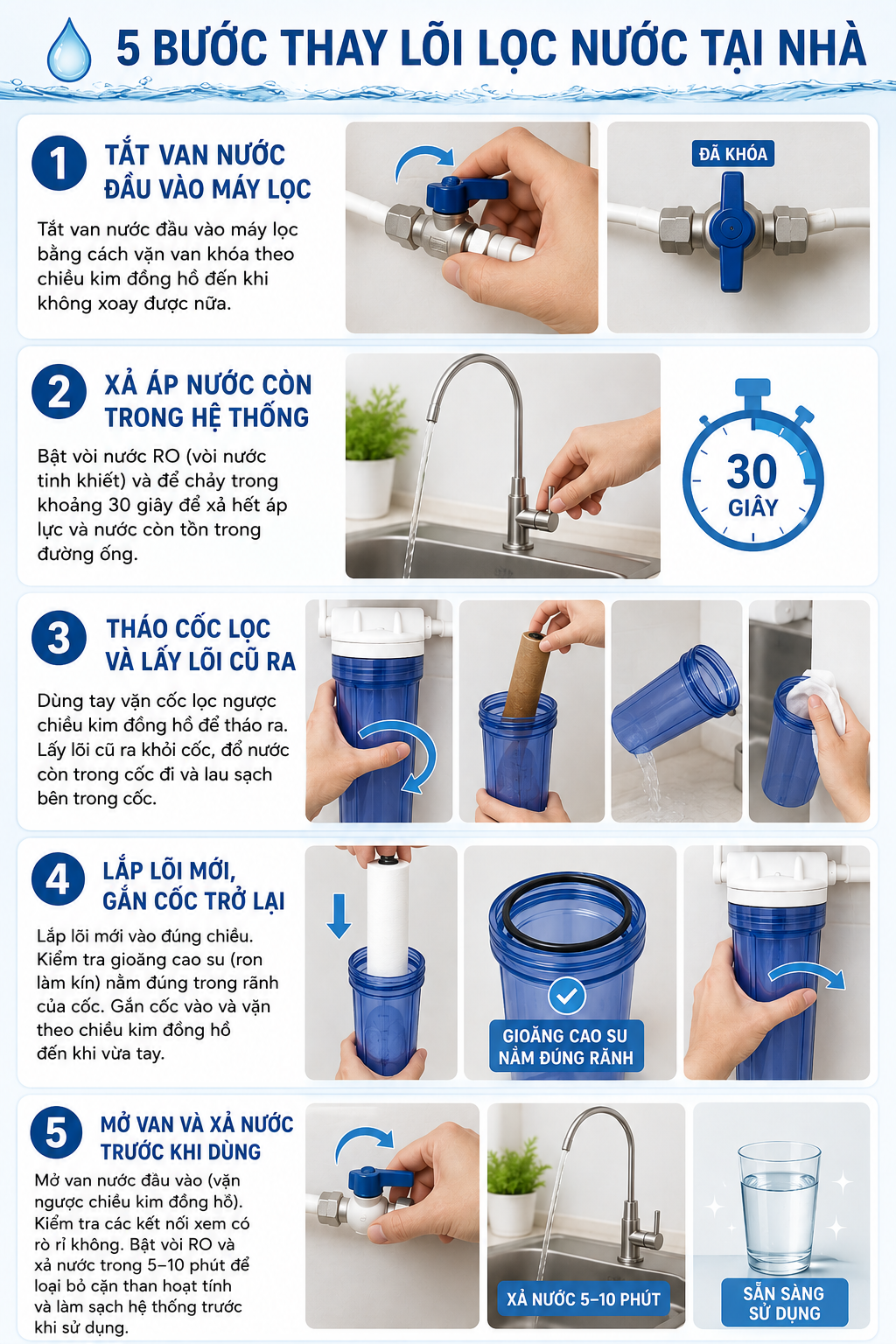 5 BƯỚC THAY LÕI LỌC NƯỚC TẠI NHÀ

1

TẮT VAN NƯỚC ĐẦU VÀO MÁY LỌC

Tắt van nước đầu vào máy lọc bằng cách vặn van khóa theo chiều kim đồng hồ đến khi không xoay được nữa.

ĐÃ KHÓA

2

XẢ ÁP NƯỚC CÒN TRONG HỆ THỐNG

Bật vòi nước RO (vòi nước tinh khiết) và để chảy trong khoảng 30 giây để xả hết áp lực và nước còn tồn trong đường ống.

30 GIÂY

3

THÁO CỐC LỌC VÀ LẤY LÕI CŨ RA

Dùng tay vặn cốc lọc ngược chiều kim đồng hồ để tháo ra. Lấy lõi cũ ra khỏi cốc, đổ nước còn trong cốc đi và lau sạch bên trong cốc.

4

LẮP LÕI MỚI, GẮN CỐC TRỞ LẠI

Lắp lõi mới vào đúng chiều. Kiểm tra gioăng cao su (ron làm kín) nằm đúng trong rãnh của cốc. Gắn cốc vào và vặn theo chiều kim đồng hồ đến khi vừa tay.

GIOĂNG CAO SU NẰM ĐÚNG RÃNH

5

MỞ VAN VÀ XẢ NƯỚC TRƯỚC KHI DÙNG

Mở van nước đầu vào (vặn ngược chiều kim đồng hồ). Kiểm tra các kết nối xem có rò rỉ không. Bật vòi RO và xả nước trong 5–10 phút để loại bỏ cặn than hoạt tính và làm sạch hệ thống trước khi sử dụng.

XẢ NƯỚC 5–10 PHÚT

SẴN SÀNG SỬ DỤNG